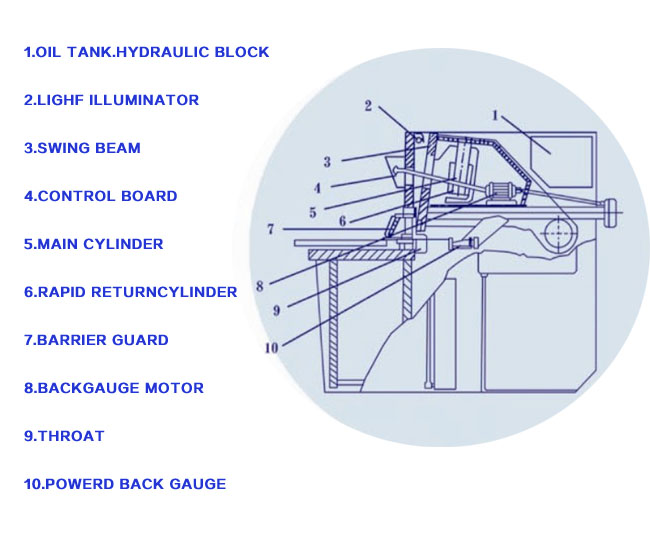 1.OIL TANK.HYDRAULIC BLOCK

2.LIGHF ILLUMINATOR

3.SWING BEAM

4.CONTROL BOARD

5.MAIN CYLINDER

6.RAPID RETURNCYLINDER

7.BARRIER GUARD

8.BACKGAUGE MOTOR

9.THROAT

10.POWERD BACK GAUGE

2
1
3
4
5
6
7
8
9
10